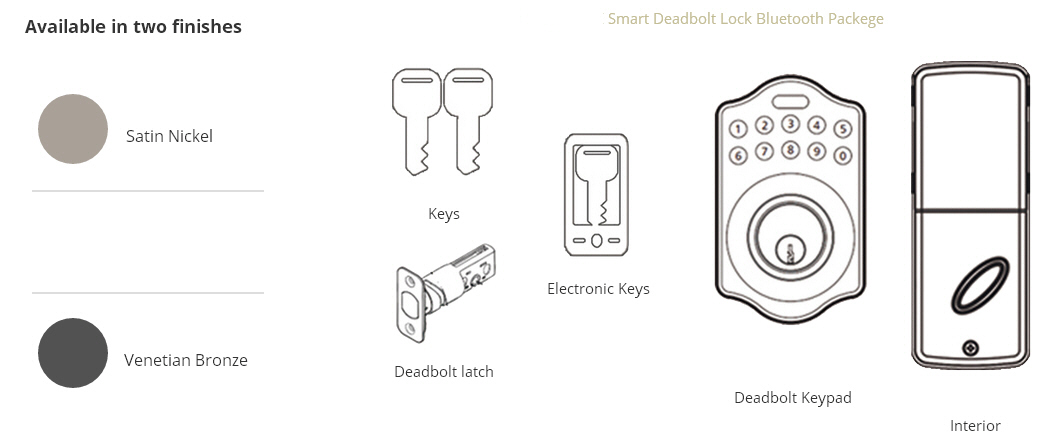 Available in two finishes

Satin Nickel

Venetian Bronze

Smart Deadbolt Lock Bluetooth Packege

Keys

Deadbolt latch

Electronic Keys

1 2 3 4 5
6 7 8 9 0

Deadbolt Keypad

Interior